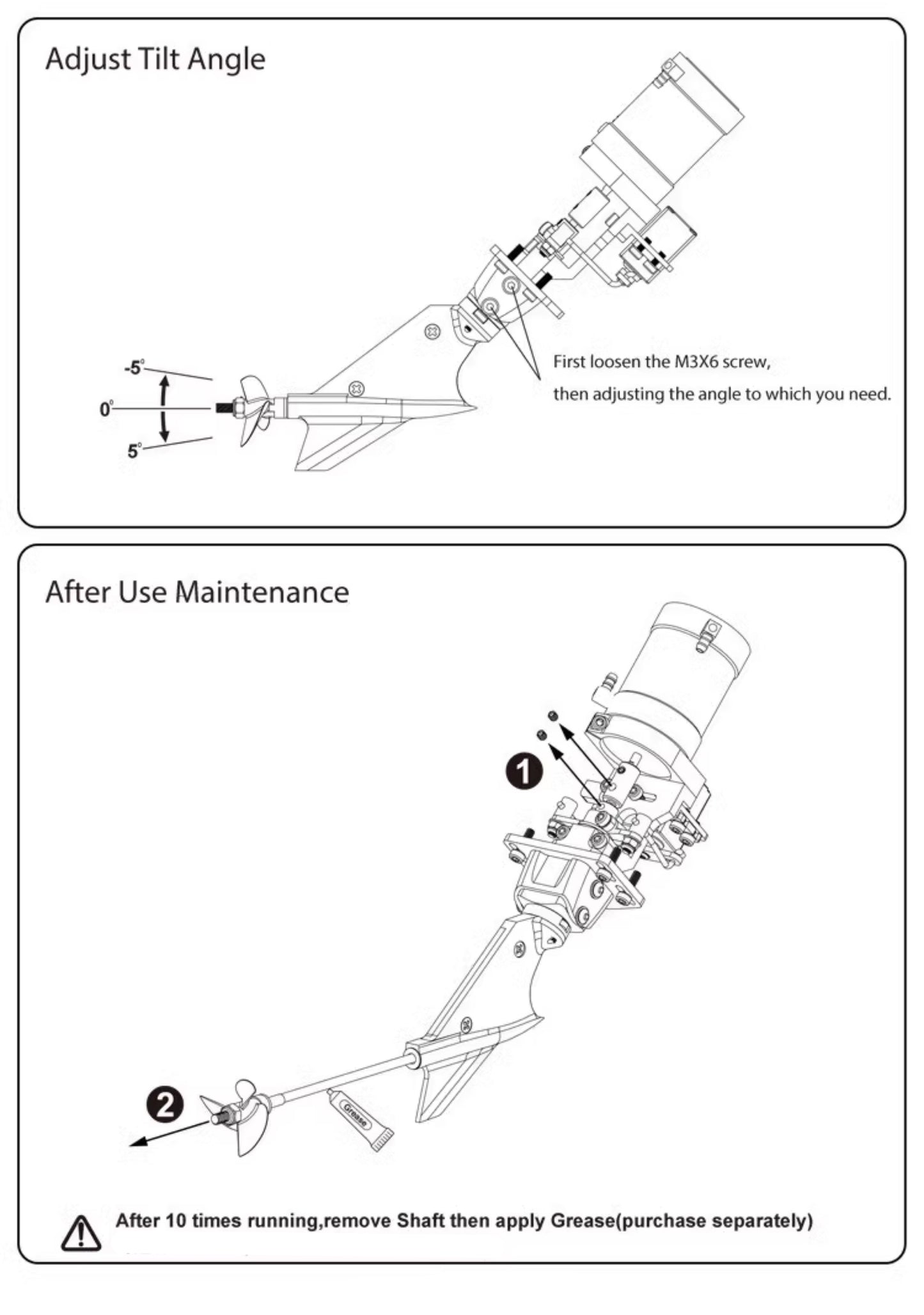 Adjust Tilt Angle

-5°

0°

5°

First loosen the M3X6 screw,
then adjusting the angle to which you need.

After Use Maintenance

1

2

Grease

After 10 times running,remove Shaft then apply Grease(purchase separately)