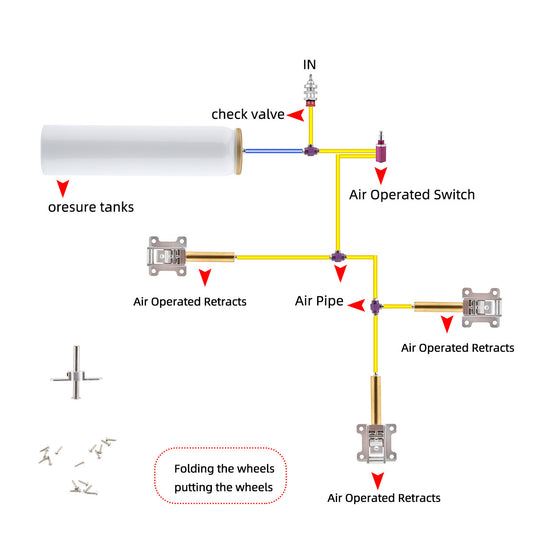 IN

check valve

oresure tanks

Air Operated Switch

Air Operated Retracts

Air Pipe

Air Operated Retracts

Folding the wheels
putting the wheels

Air Operated Retracts