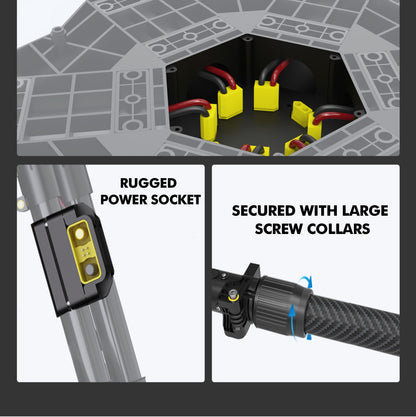 RUGGED POWER SOCKET

SECURED WITH LARGE SCREW COLLARS